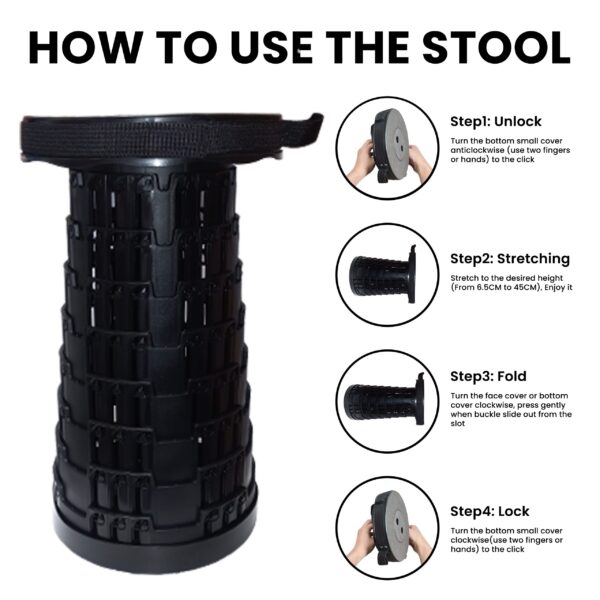 HOW TO USE THE STOOL

Step1: Unlock

Turn the bottom small cover anticlockwise (use two fingers or hands) to the click

Step2: Stretching

Stretch to the desired height (From 6.5CM to 45CM), Enjoy it

Step3: Fold

Turn the face cover or bottom cover clockwise, press gently when buckle slide out from the slot

Step4: Lock

Turn the bottom small cover clockwise(use two fingers or hands) to the click